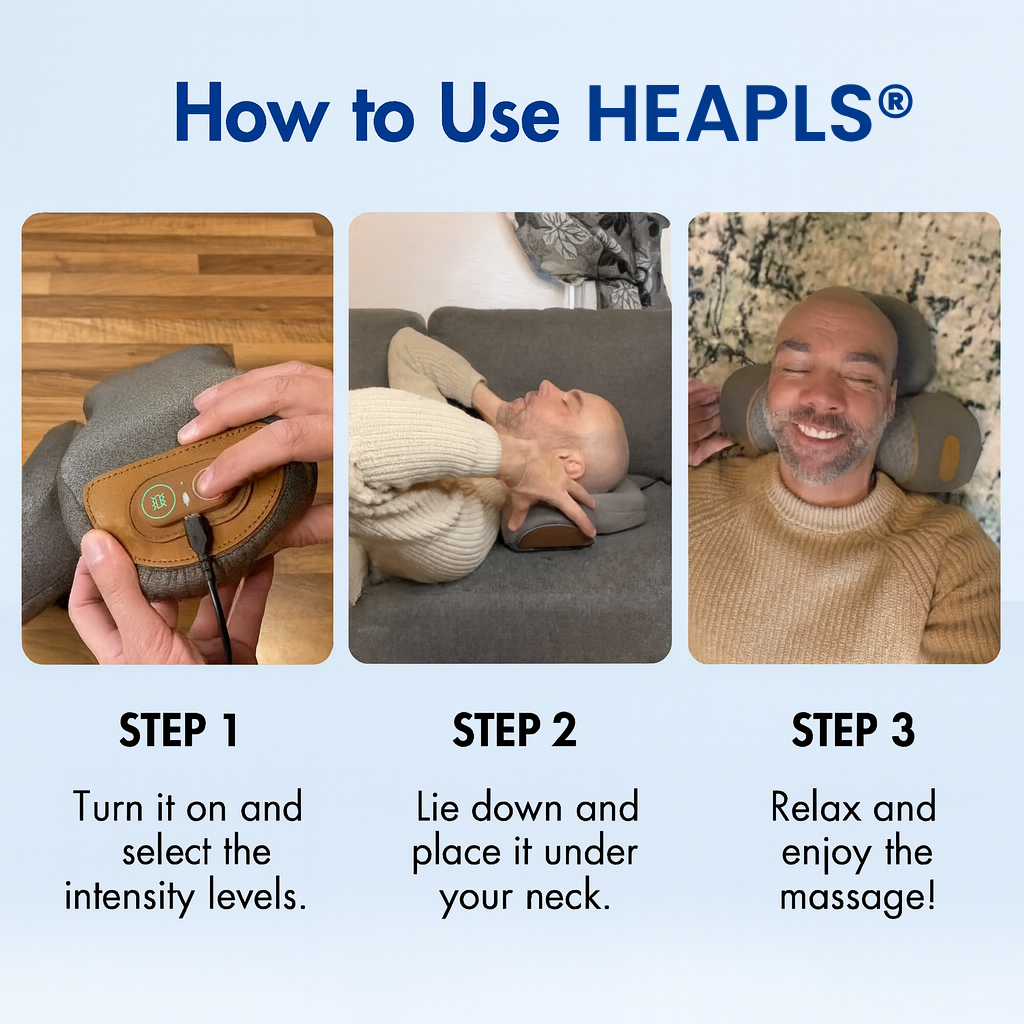 How to Use HEAPLS®

STEP 1

Turn it on and select the intensity levels.

STEP 2

Lie down and place it under your neck.

STEP 3

Relax and enjoy the massage!